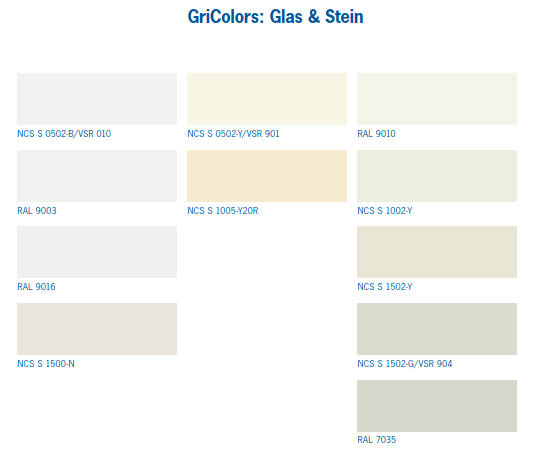 GriColors: Glas & Stein

NCS S 0502-B/VSR 010

RAL 9003

RAL 9016

NCS S 1500-N

NCS S 0502-Y/VSR 901

NCS S 1005-Y20R

RAL 9010

NCS S 1002-Y

NCS S 1502-Y

NCS S 1502-G/VSR 904

RAL 7035